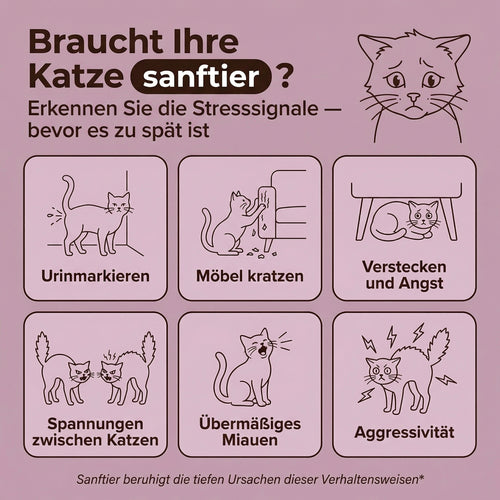 Braucht Ihre Katze sanftier ?

Erkennen Sie die Stresssignale — bevor es zu spät ist

Urinmarkieren

Möbel kratzen

Verstecken und Angst

Spannungen zwischen Katzen

Übermäßiges Miauen

Aggressivität

Sanftier beruhigt die tiefen Ursachen dieser Verhaltensweisen*